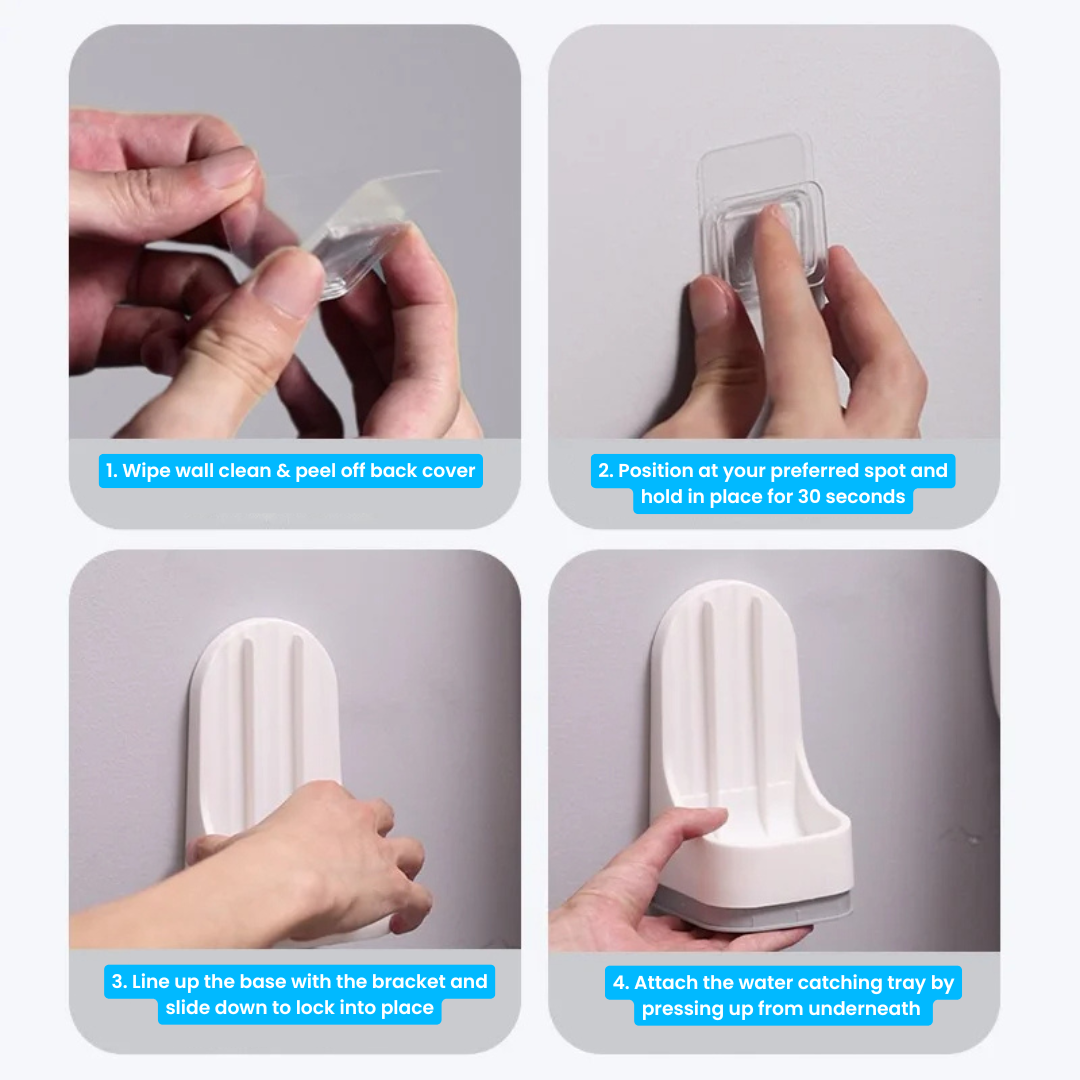 1. Wipe wall clean & peel off back cover

2. Position at your preferred spot and hold in place for 30 seconds

3. Line up the base with the bracket and slide down to lock into place

4. Attach the water catching tray by pressing up from underneath