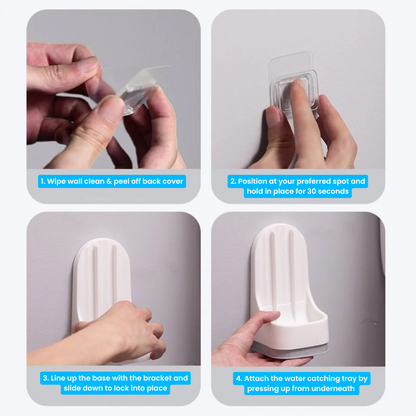 1. Wipe wall clean & peel off back cover

2. Position at your preferred spot and hold in place for 30 seconds

3. Line up the base with the bracket and slide down to lock into place

4. Attach the water catching tray by pressing up from underneath