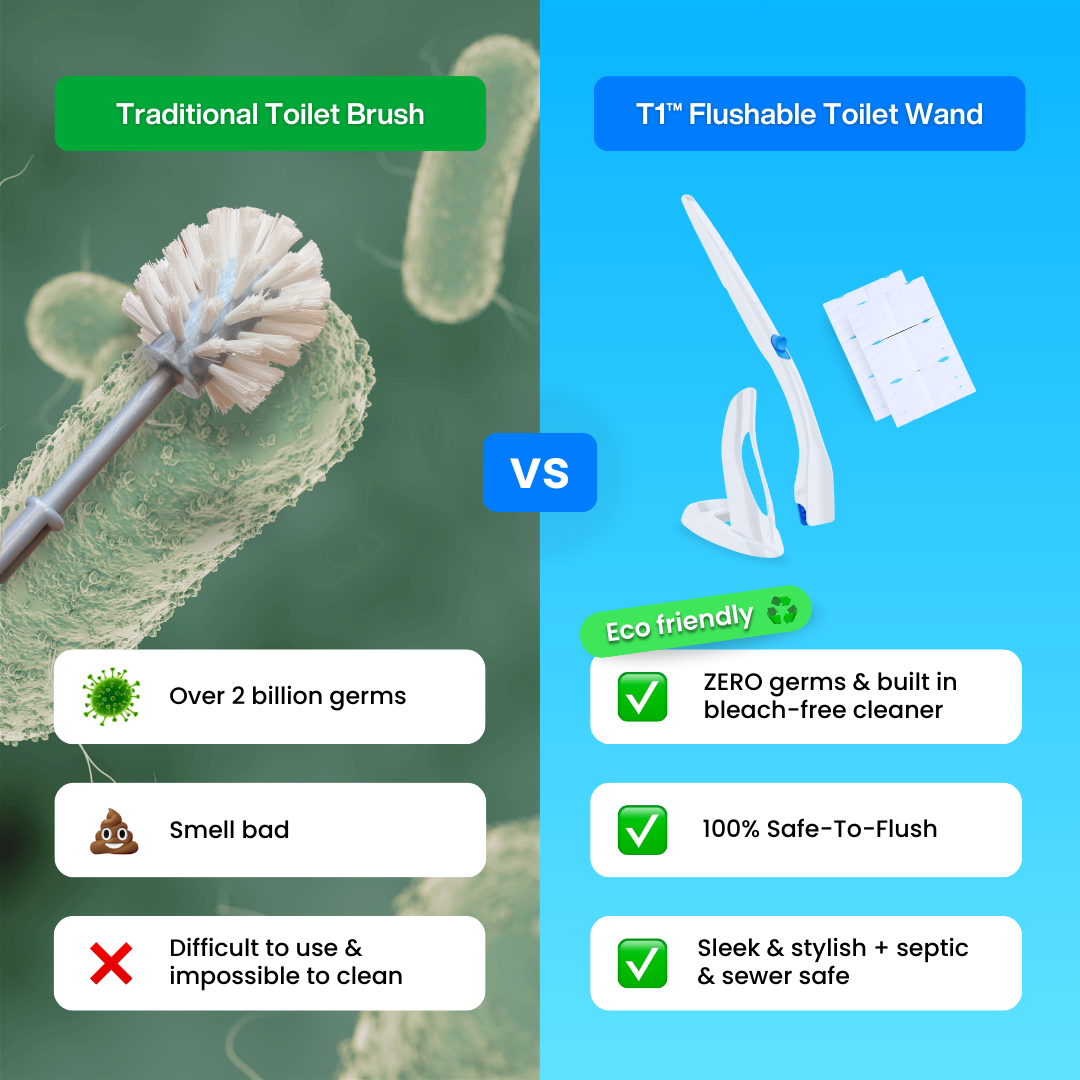 Traditional Toilet Brush

Over 2 billion germs

Smell bad

Difficult to use & impossible to clean

VS

T1™ Flushable Toilet Wand

Eco friendly

ZERO germs & built in bleach-free cleaner

100% Safe-To-Flush

Sleek & stylish + septic & sewer safe